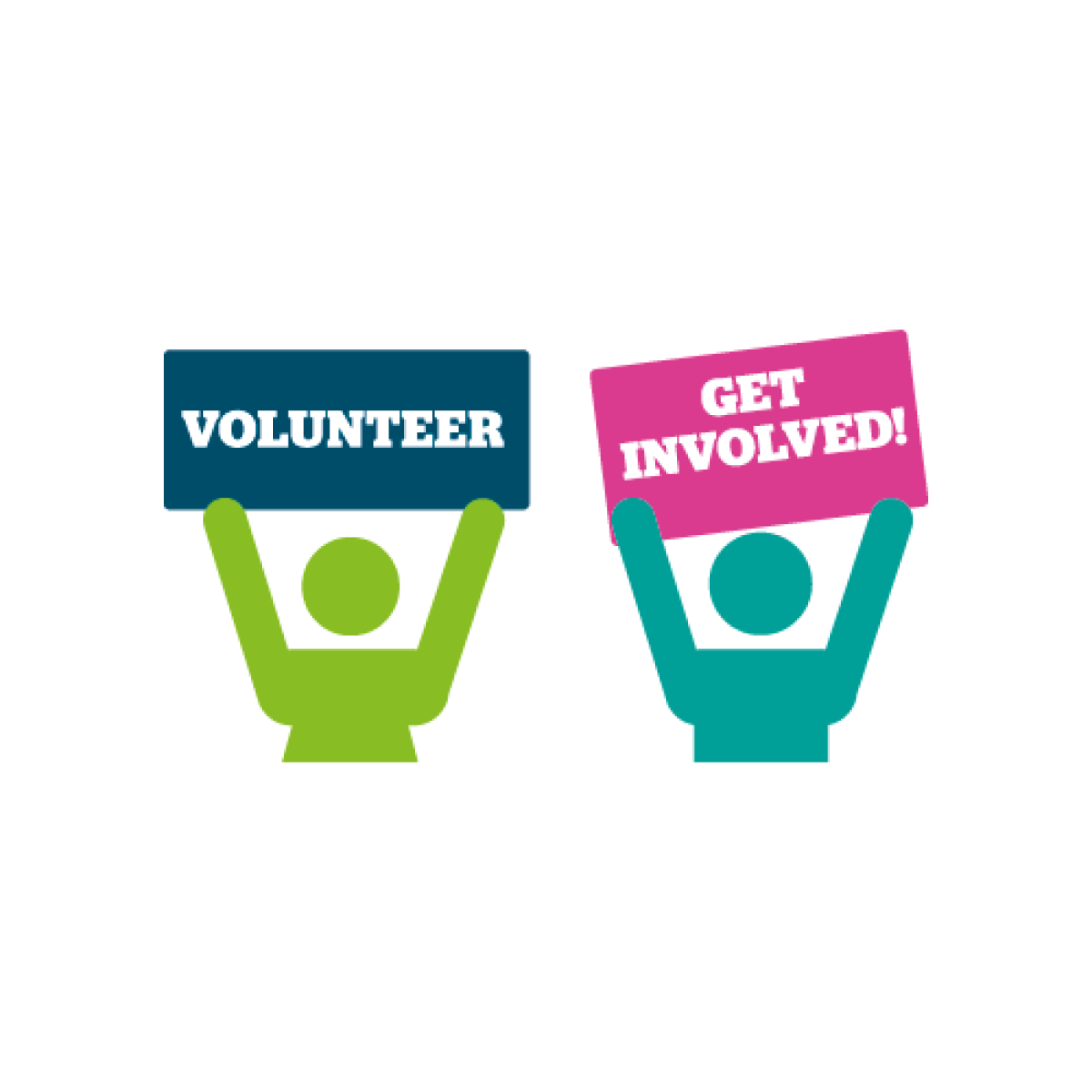 VOLUNTEER

GET INVOLVED!